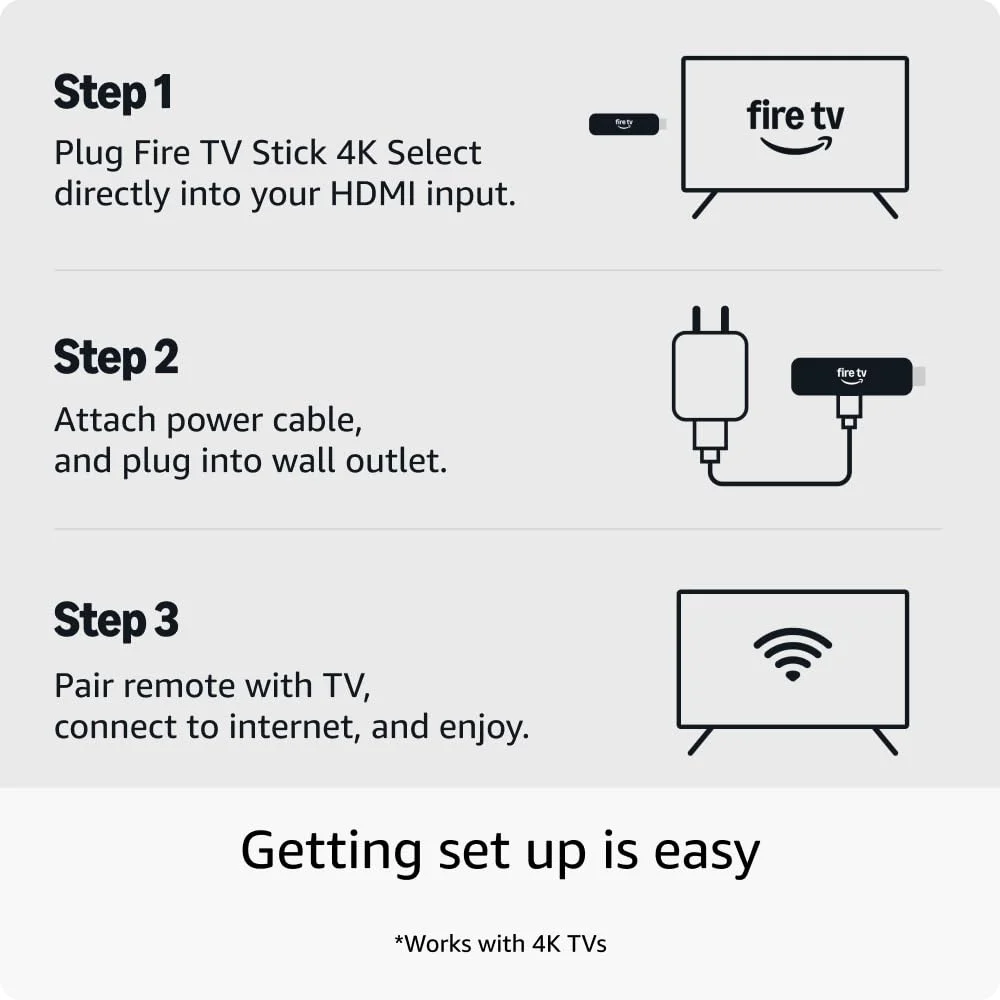 Step 1
Plug Fire TV Stick 4K Select directly into your HDMI input.

fire tv

fire tv

Step 2
Attach power cable, and plug into wall outlet.

fire tv

Step 3
Pair remote with TV, connect to internet, and enjoy.

Getting set up is easy

*Works with 4K TVs