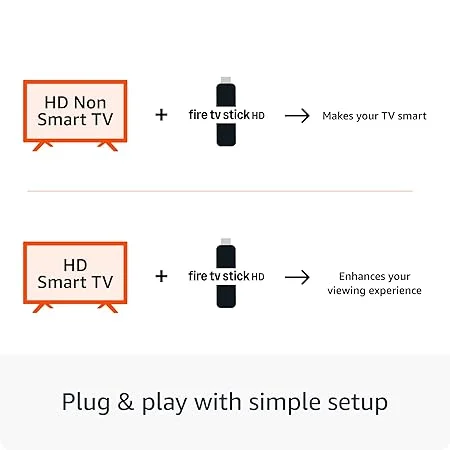 HD Non Smart TV

+

fire tv stick HD

→

Makes your TV smart

HD Smart TV

+

fire tv stick HD

→

Enhances your viewing experience

Plug & play with simple setup